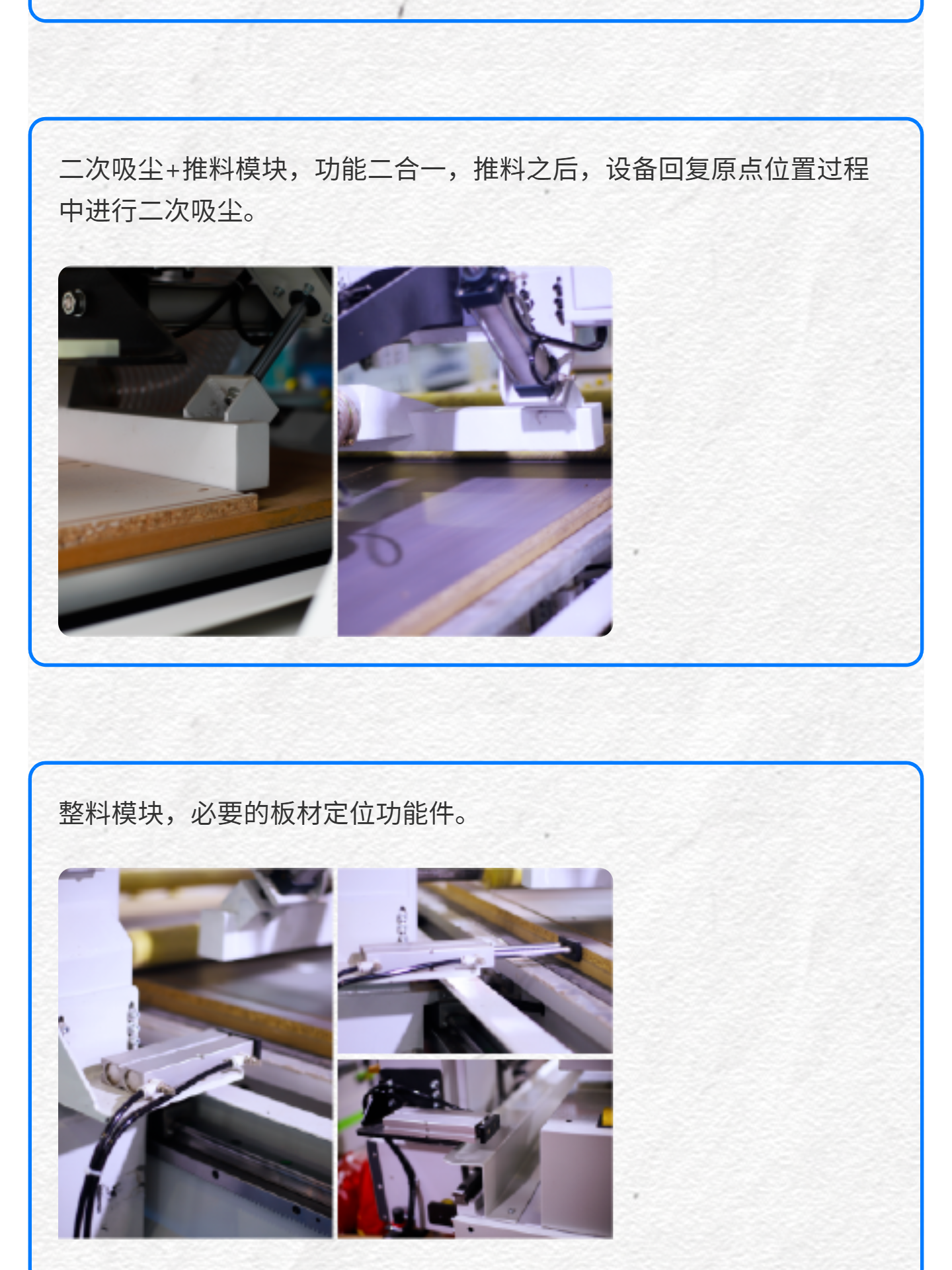 二次吸尘+推料模块，功能二合一，推料之后，设备回复原点位置过程中进行二次吸尘。

整料模块，必要的板材定位功能件。